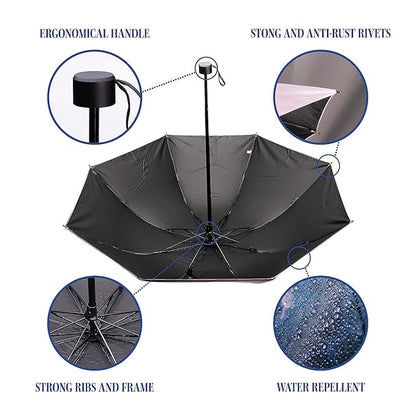 ERGONOMICAL HANDLE

STONG AND ANTI-RUST RIVETS

STRONG RIBS AND FRAME

WATER REPELLENT