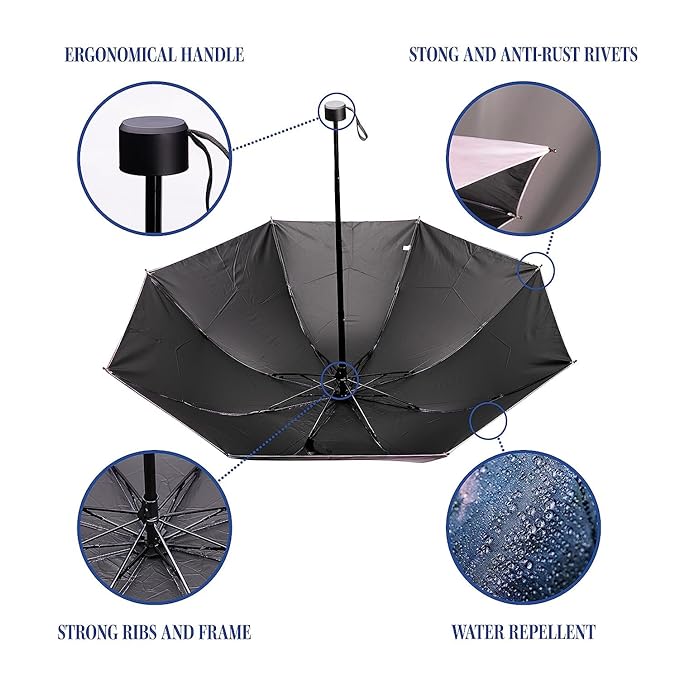 ERGONOMICAL HANDLE

STONG AND ANTI-RUST RIVETS

STRONG RIBS AND FRAME

WATER REPELLENT